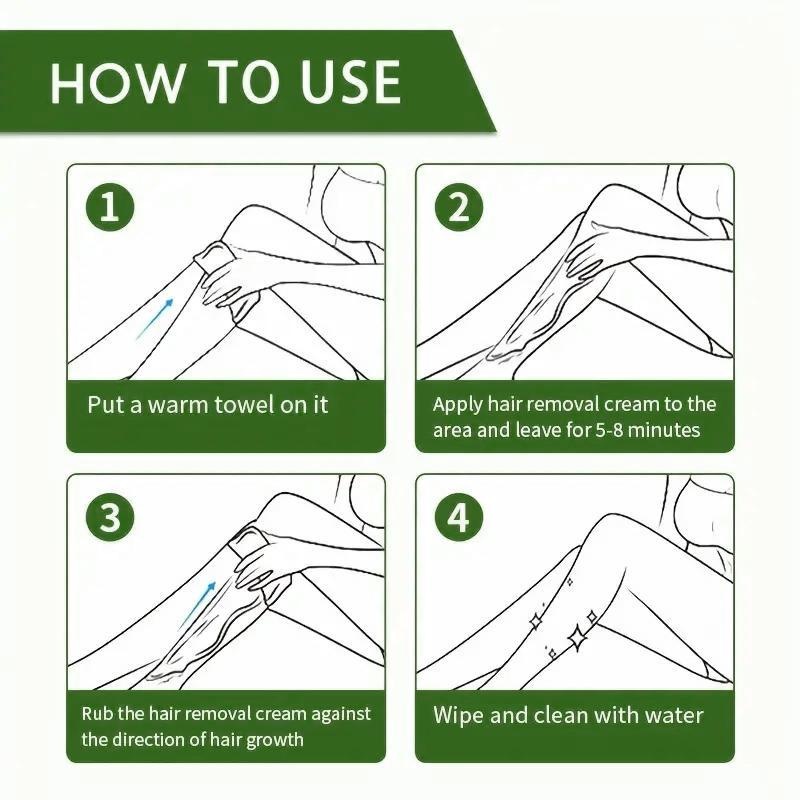 HOW TO USE

1

Put a warm towel on it

2

Apply hair removal cream to the area and leave for 5-8 minutes

3

Rub the hair removal cream against the direction of hair growth

4

Wipe and clean with water